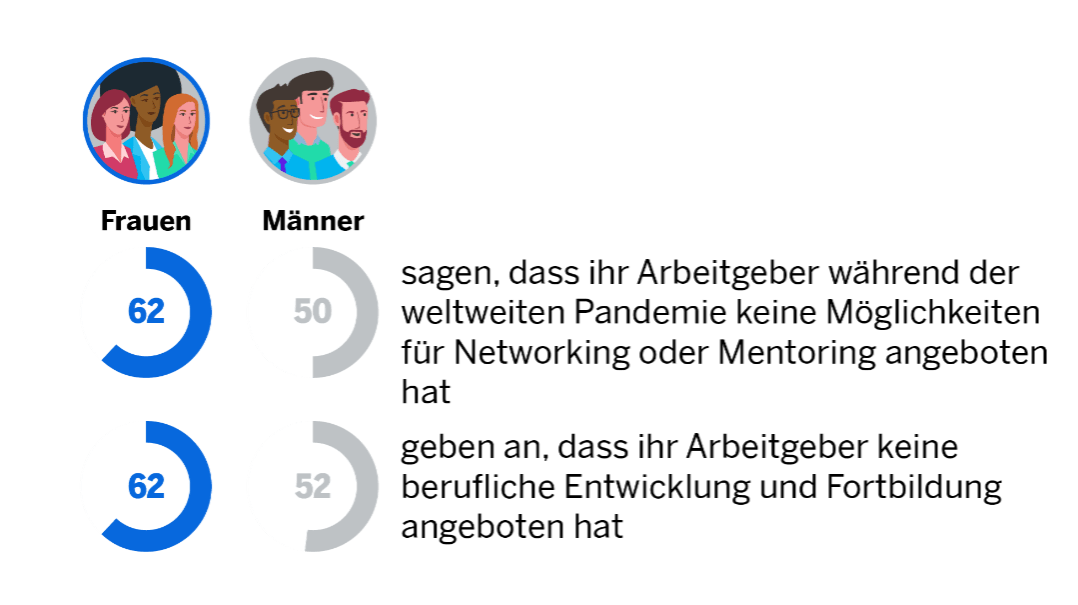 Frauen

Männer

62

50

sagen, dass ihr Arbeitgeber während der weltweiten Pandemie keine Möglichkeiten für Networking oder Mentoring angeboten hat

62

52

geben an, dass ihr Arbeitgeber keine berufliche Entwicklung und Fortbildung angeboten hat