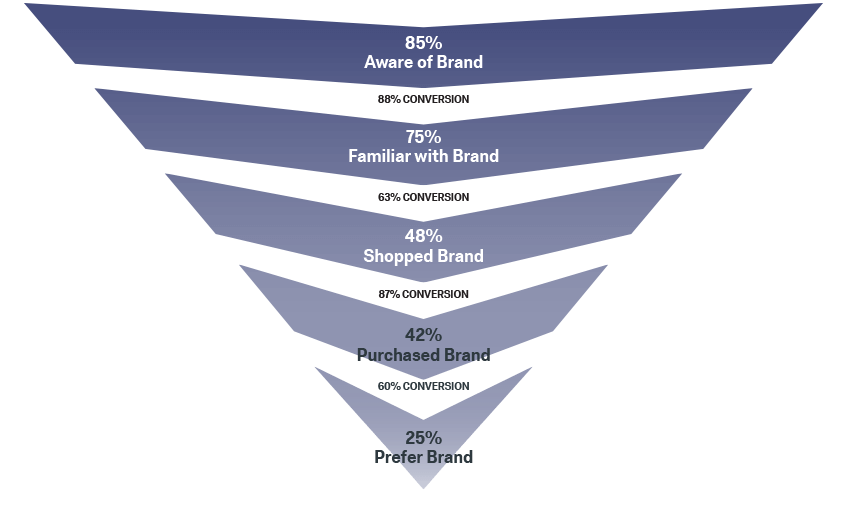 85%
Aware of Brand

88% CONVERSION

75%
Familiar with Brand

63% CONVERSION

48%
Shopped Brand

87% CONVERSION

42%
Purchased Brand

60% CONVERSION

25%
Prefer Brand