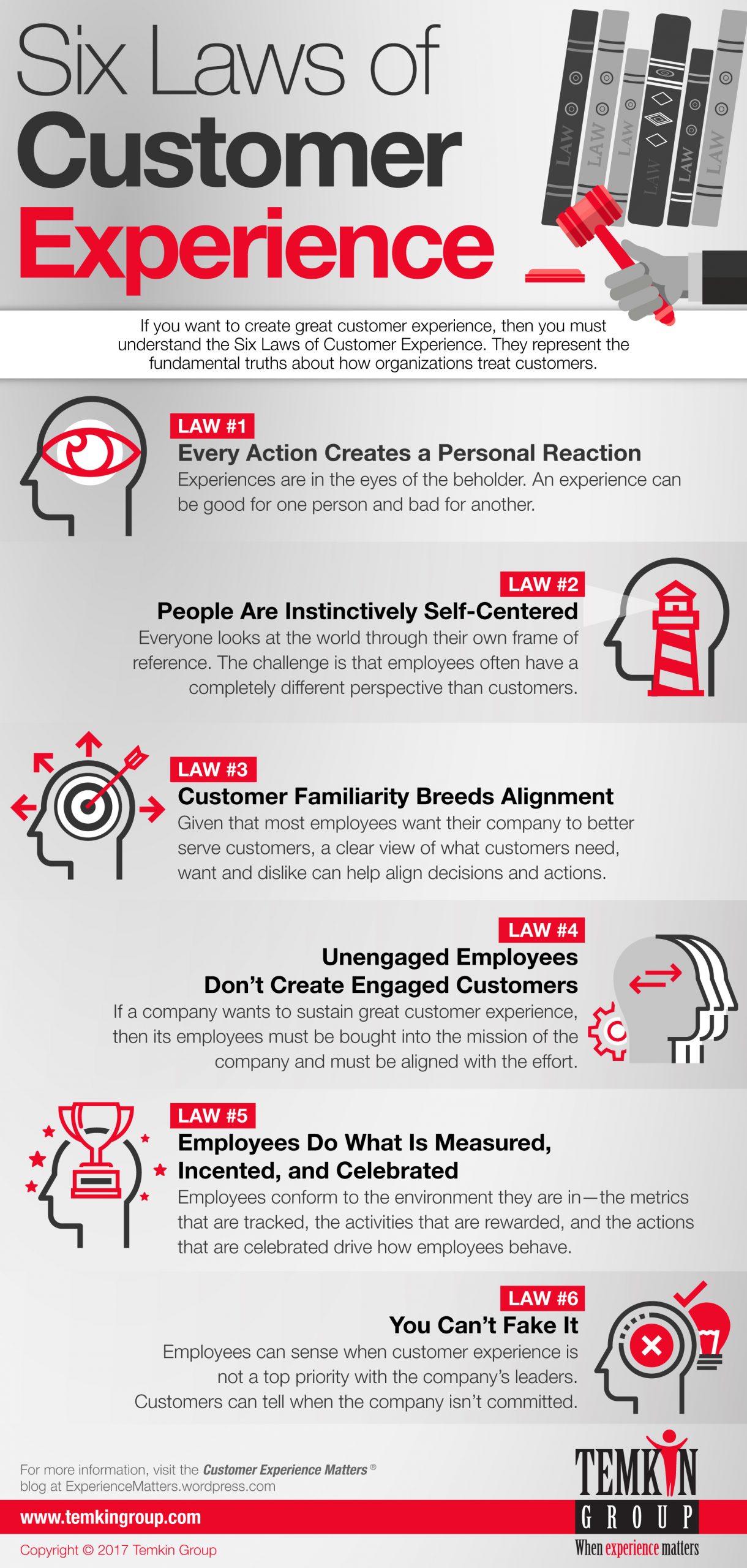 Six Laws of Customer Experience

LAW LAW LAW LAW LAW LAW

If you want to create great customer experience, then you must understand the Six Laws of Customer Experience. They represent the fundamental truths about how organizations treat customers.

LAW #1
Every Action Creates a Personal Reaction
Experiences are in the eyes of the beholder. An experience can be good for one person and bad for another.

LAW #2
People Are Instinctively Self-Centered
Everyone looks at the world through their own frame of reference. The challenge is that employees often have a completely different perspective than customers.

LAW #3
Customer Familiarity Breeds Alignment
Given that most employees want their company to better serve customers, a clear view of what customers need, want and dislike can help align decisions and actions.

LAW #4
Unengaged Employees Don't Create Engaged Customers
If a company wants to sustain great customer experience, then its employees must be bought into the mission of the company and must be aligned with the effort.

LAW #5
Employees Do What Is Measured, Incented, and Celebrated
Employees conform to the environment they are in—the metrics that are tracked, the activities that are rewarded, and the actions that are celebrated drive how employees behave.

LAW #6
You Can't Fake It
Employees can sense when customer experience is not a top priority with the company's leaders. Customers can tell when the company isn't committed.

For more information, visit the Customer Experience Matters® blog at ExperienceMatters.wordpress.com

www.temkingroup.com

Copyright © 2017 Temkin Group

TEMKIN GROUP
When experience matters