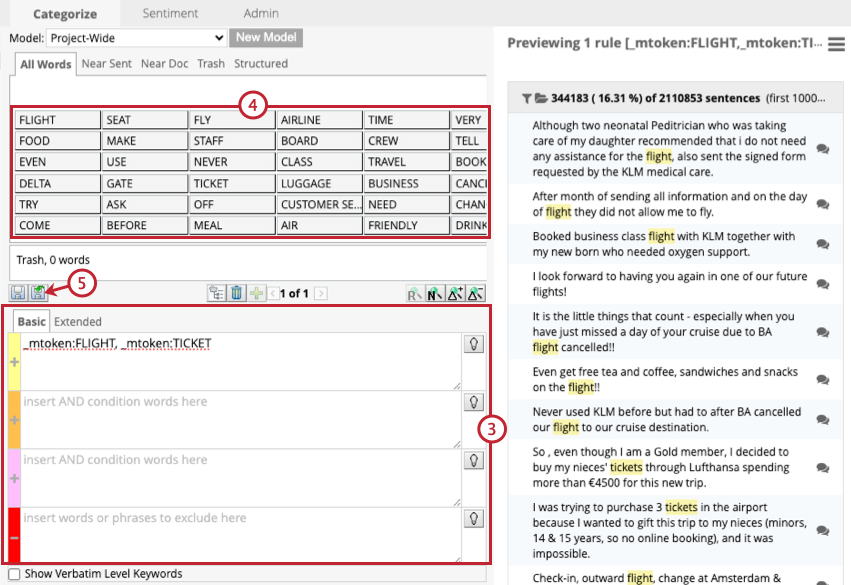 Categorize Sentiment Admin

Model: Project-Wide New Model

All Words Near Sent Near Doc Trash Structured

4

| FLIGHT | SEAT | FLY | AIRLINE | TIME | VERY |
|---|---|---|---|---|---|
| FOOD | MAKE | STAFF | BOARD | CREW | TELL |
| EVEN | USE | NEVER | CLASS | TRAVEL | BOOK |
| DELTA | GATE | TICKET | LUGGAGE | BUSINESS | CANC |
| TRY | ASK | OFF | CUSTOMER SE... | NEED | CHAN |
| COME | BEFORE | MEAL | AIR | FRIENDLY | DRINK |

Trash, 0 words

5

1 of 1

Basic Extended

_mtoken:FLIGHT, _mtoken:TICKET

insert AND condition words here

insert AND condition words here

insert words or phrases to exclude here

3

Show Verbatim Level Keywords

Previewing 1 rule [_mtoken:FLIGHT,_mtoken:TI...

344183 ( 16.31 %) of 2110853 sentences (first 1000...

Although two neonatal Peditrician who was taking care of my daughter recommended that i do not need any assistance for the flight, also sent the signed form requested by the KLM medical care.

After month of sending all information and on the day of flight they did not allow me to fly.

Booked business class flight with KLM together with my new born who needed oxygen support.

I look forward to having you again in one of our future flights!

It is the little things that count - especially when you have just missed a day of your cruise due to BA flight cancelled!!

Even get free tea and coffee, sandwiches and snacks on the flight!!

Never used KLM before but had to after BA cancelled our flight to our cruise destination.

So , even though I am a Gold member, I decided to buy my nieces' tickets through Lufthansa spending more than €4500 for this new trip.

I was trying to purchase 3 tickets in the airport because I wanted to gift this trip to my nieces (minors, 14 & 15 years, so no online booking), and it was impossible.

Check-in, outward flight, change at Amsterdam &