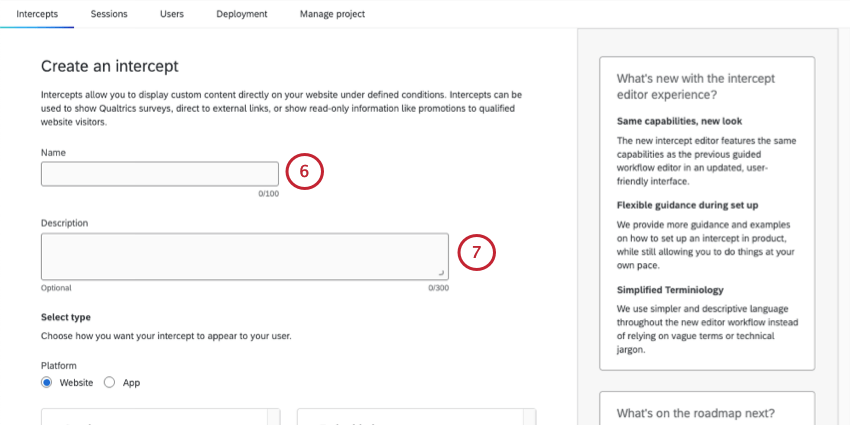 Intercepts Sessions Users Deployment Manage project

Create an intercept

Intercepts allow you to display custom content directly on your website under defined conditions. Intercepts can be used to show Qualtrics surveys, direct to external links, or show read-only information like promotions to qualified website visitors.

Name

6

0/100

Description

7

Optional 0/300

Select type

Choose how you want your intercept to appear to your user.

Platform

Website App

What's new with the intercept editor experience?

Same capabilities, new look

The new intercept editor features the same capabilities as the previous guided workflow editor in an updated, user-friendly interface.

Flexible guidance during set up

We provide more guidance and examples on how to set up an intercept in product, while still allowing you to do things at your own pace.

Simplified Terminiology

We use simpler and descriptive language throughout the new editor workflow instead of relying on vague terms or technical jargon.

What's on the roadmap next?