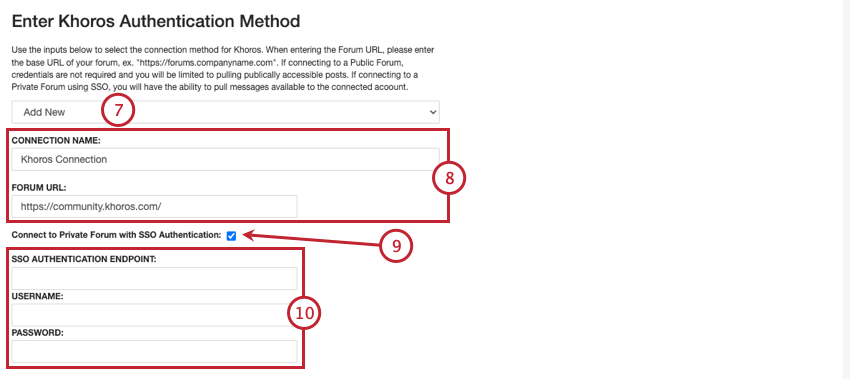 Enter Khoros Authentication Method

Use the inputs below to select the connection method for Khoros. When entering the Forum URL, please enter the base URL of your forum, ex. "https://forums.companyname.com". If connecting to a Public Forum, credentials are not required and you will be limited to pulling publically accessible posts. If connecting to a Private Forum using SSO, you will have the ability to pull messages available to the connected account.

Add New

7

CONNECTION NAME:

Khoros Connection

FORUM URL:

https://community.khoros.com/

8

Connect to Private Forum with SSO Authentication:

9

SSO AUTHENTICATION ENDPOINT:

USERNAME:

PASSWORD:

10