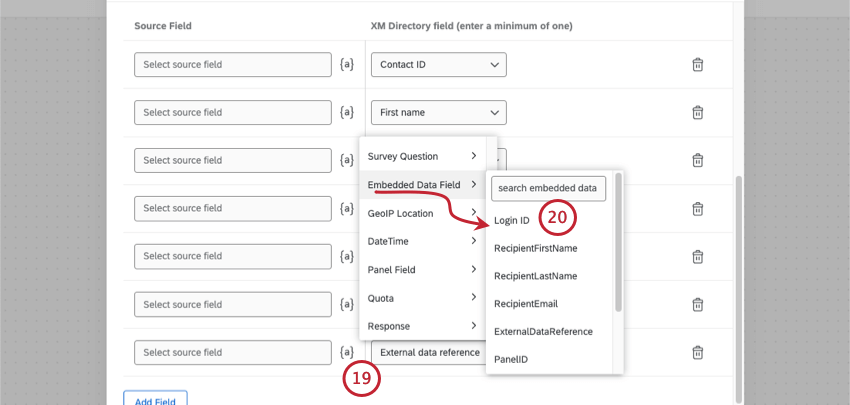 Source Field

XM Directory field (enter a minimum of one)

Select source field {a} Contact ID

Select source field {a} First name

Select source field {a}

Select source field {a}

Select source field {a}

Select source field {a}

Select source field {a} External data reference

Survey Question
Embedded Data Field
GeoIP Location
DateTime
Panel Field
Quota
Response

search embedded data
Login ID
20
RecipientFirstName
RecipientLastName
RecipientEmail
ExternalDataReference
PanelID

19

Add Field