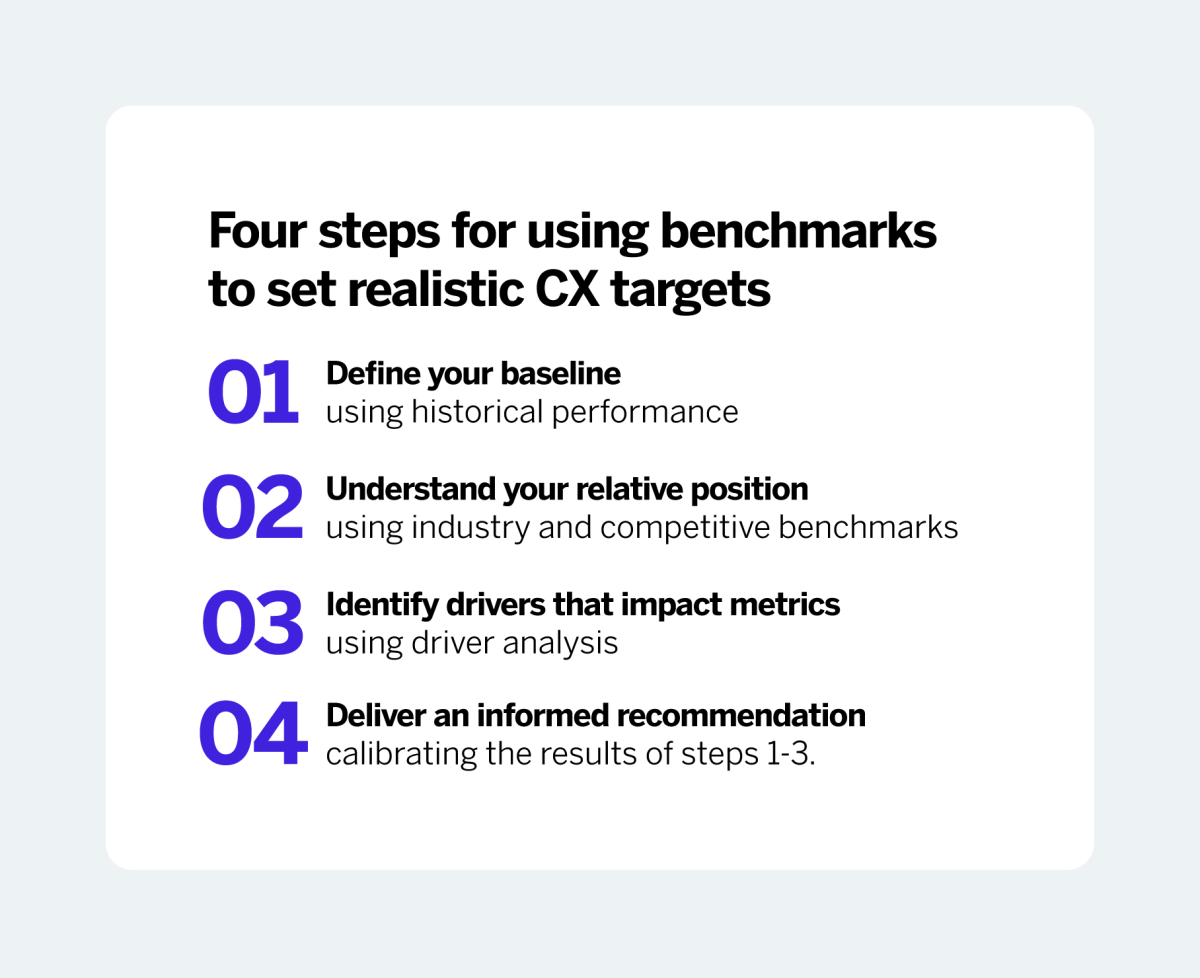 Four steps for using benchmarks to set realistic CX targets

01 Define your baseline
using historical performance

02 Understand your relative position
using industry and competitive benchmarks

03 Identify drivers that impact metrics
using driver analysis

04 Deliver an informed recommendation
calibrating the results of steps 1-3.