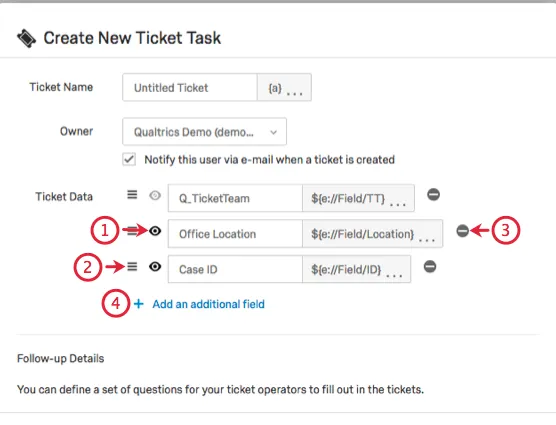 Create New Ticket Task

Ticket Name Untitled Ticket {a} ...

Owner Qualtrics Demo (demo...

Notify this user via e-mail when a ticket is created

Ticket Data Q_TicketTeam ${e://Field/TT} ...

1 Office Location ${e://Field/Location} ... 3

2 Case ID ${e://Field/ID} ...

4 + Add an additional field

Follow-up Details

You can define a set of questions for your ticket operators to fill out in the tickets.