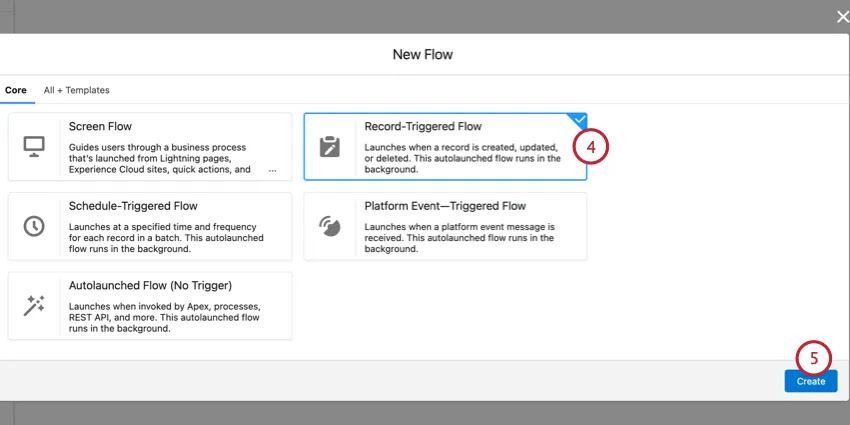 New Flow

Core All + Templates

Screen Flow
Guides users through a business process that's launched from Lightning pages, Experience Cloud sites, quick actions, and ...

Record-Triggered Flow
Launches when a record is created, updated, or deleted. This autolaunched flow runs in the background.

4

Schedule-Triggered Flow
Launches at a specified time and frequency for each record in a batch. This autolaunched flow runs in the background.

Platform Event—Triggered Flow
Launches when a platform event message is received. This autolaunched flow runs in the background.

Autolaunched Flow (No Trigger)
Launches when invoked by Apex, processes, REST API, and more. This autolaunched flow runs in the background.

5

Create